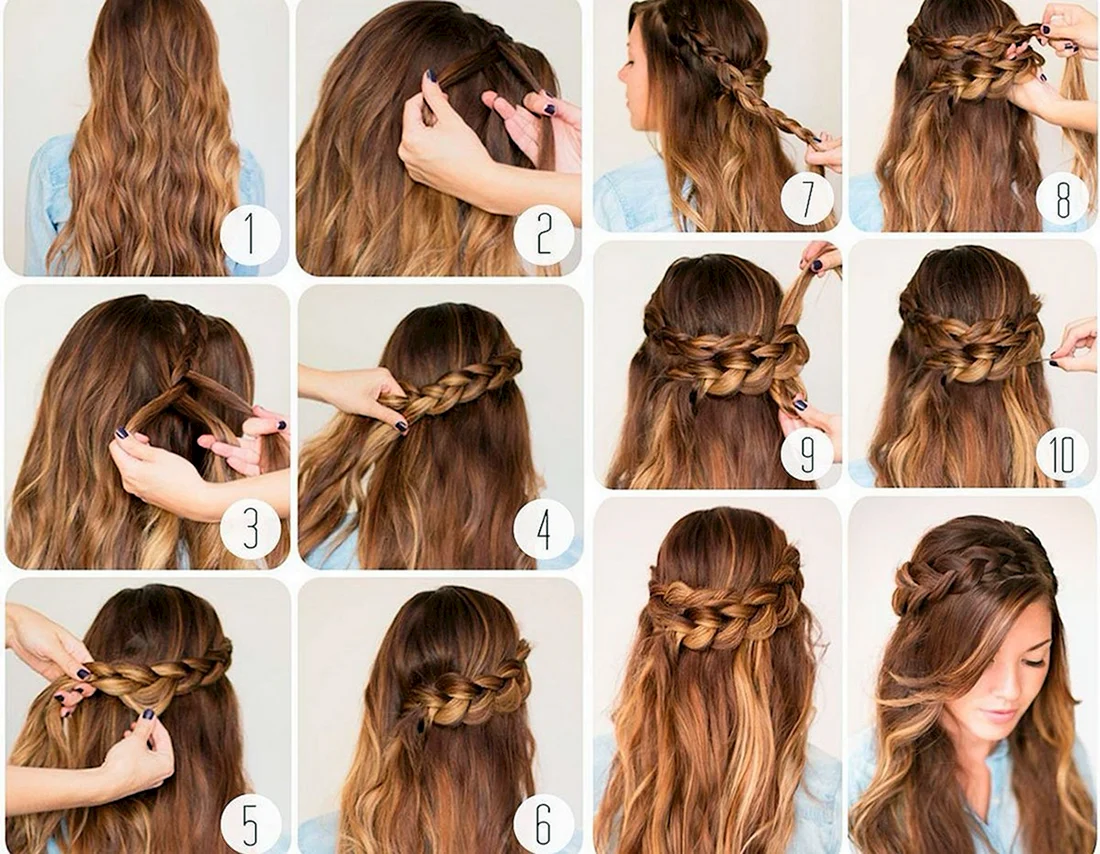 1

2

3

4

5

6

7

8

9

10