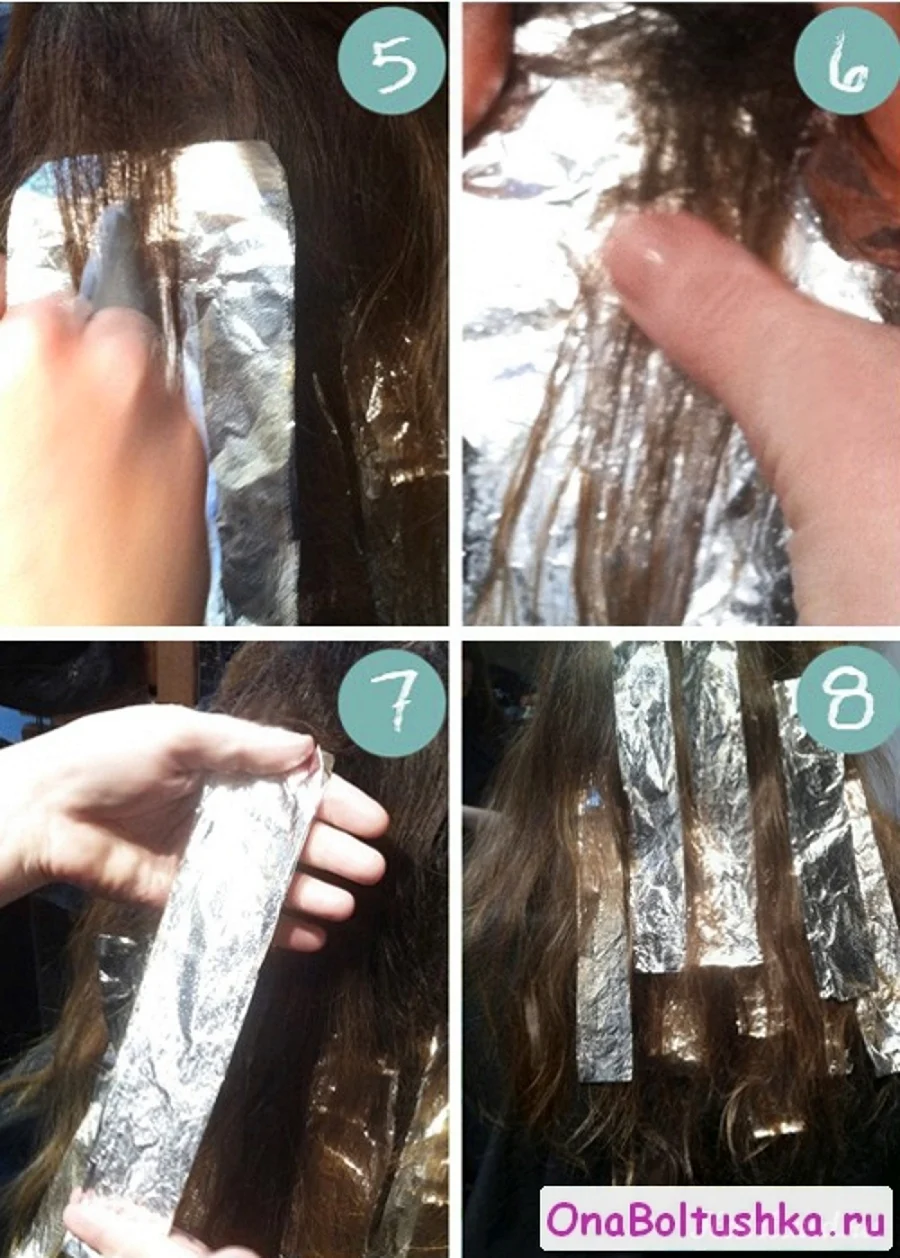 5

6

7

8

OnaBoltushka.ru